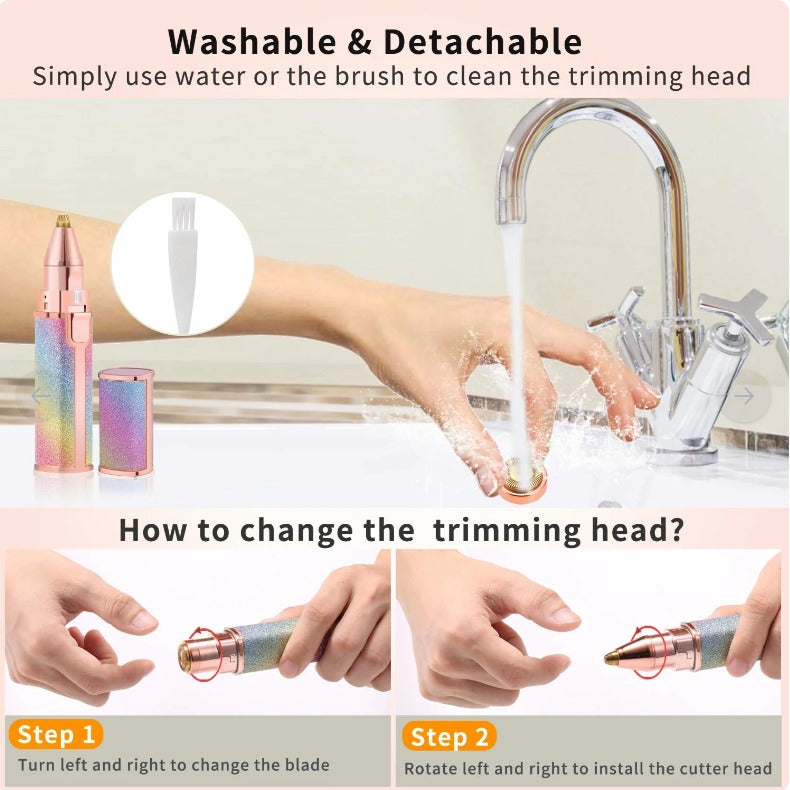 Washable & Detachable
Simply use water or the brush to clean the trimming head

How to change the trimming head?

Step 1
Turn left and right to change the blade

Step 2
Rotate left and right to install the cutter head